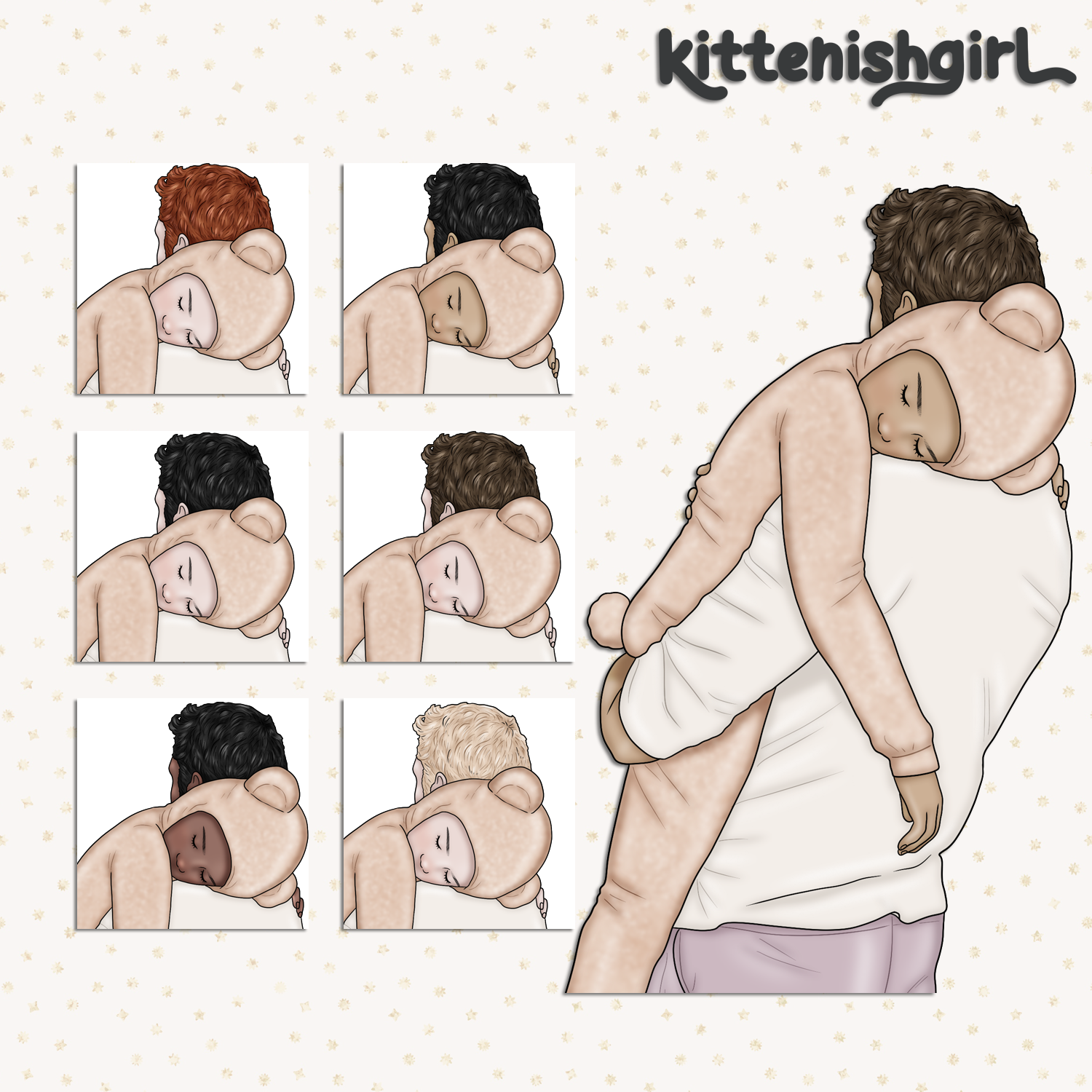 kittenishgirl