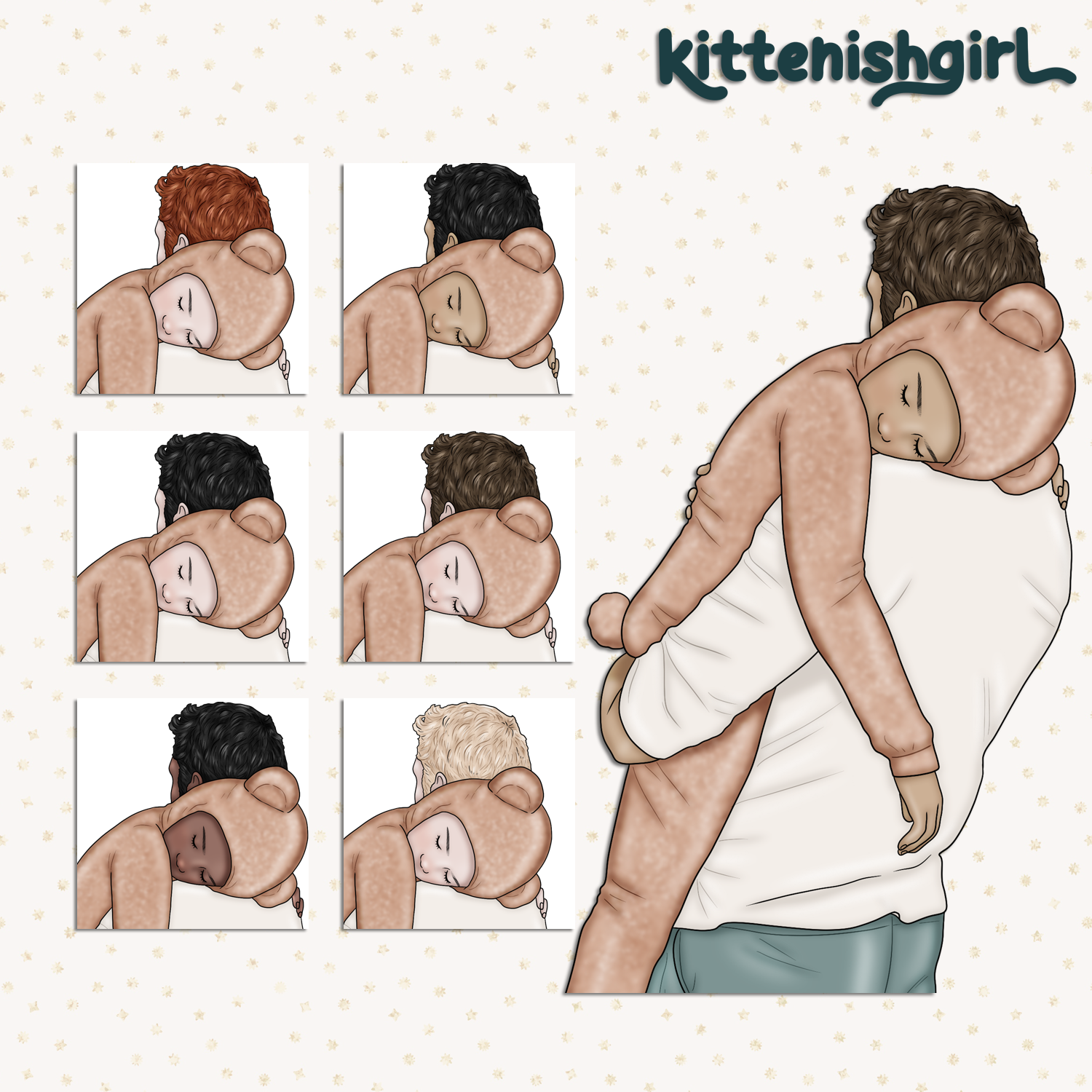 kittenishgirl